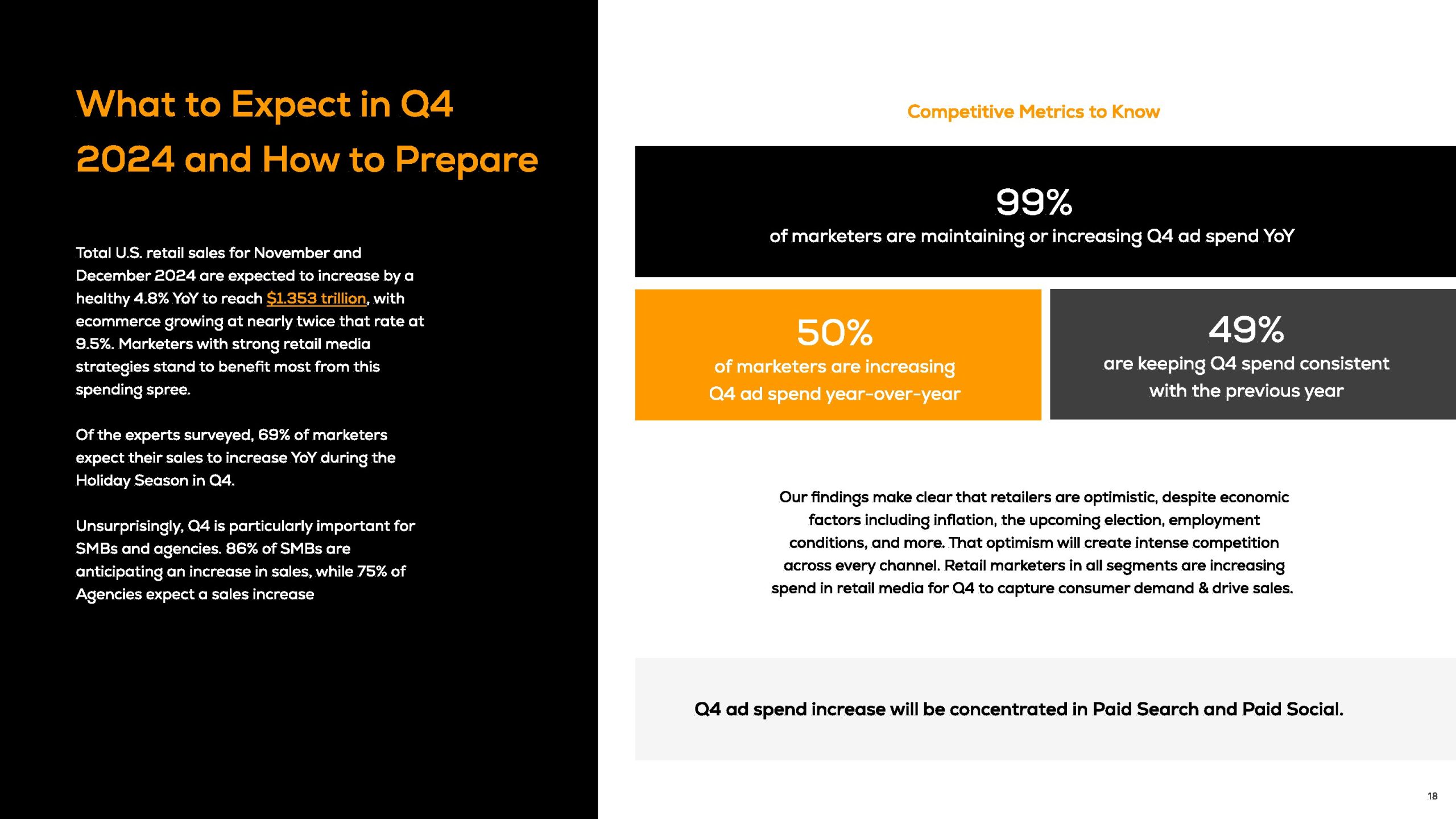 What to Expect in Q4 2024 and How to Prepare

Total U.S. retail sales for November and December 2024 are expected to increase by a healthy 4.8% YoY to reach $1.353 trillion, with ecommerce growing at nearly twice that rate at 9.5%. Marketers with strong retail media strategies stand to benefit most from this spending spree.

Of the experts surveyed, 69% of marketers expect their sales to increase YoY during the Holiday Season in Q4.

Unsurprisingly, Q4 is particularly important for SMBs and agencies. 86% of SMBs are anticipating an increase in sales, while 75% of Agencies expect a sales increase

Competitive Metrics to Know

99%
of marketers are maintaining or increasing Q4 ad spend YoY

50%
of marketers are increasing Q4 ad spend year-over-year

49%
are keeping Q4 spend consistent with the previous year

Our findings make clear that retailers are optimistic, despite economic factors including inflation, the upcoming election, employment conditions, and more. That optimism will create intense competition across every channel. Retail marketers in all segments are increasing spend in retail media for Q4 to capture consumer demand & drive sales.

Q4 ad spend increase will be concentrated in Paid Search and Paid Social.

18